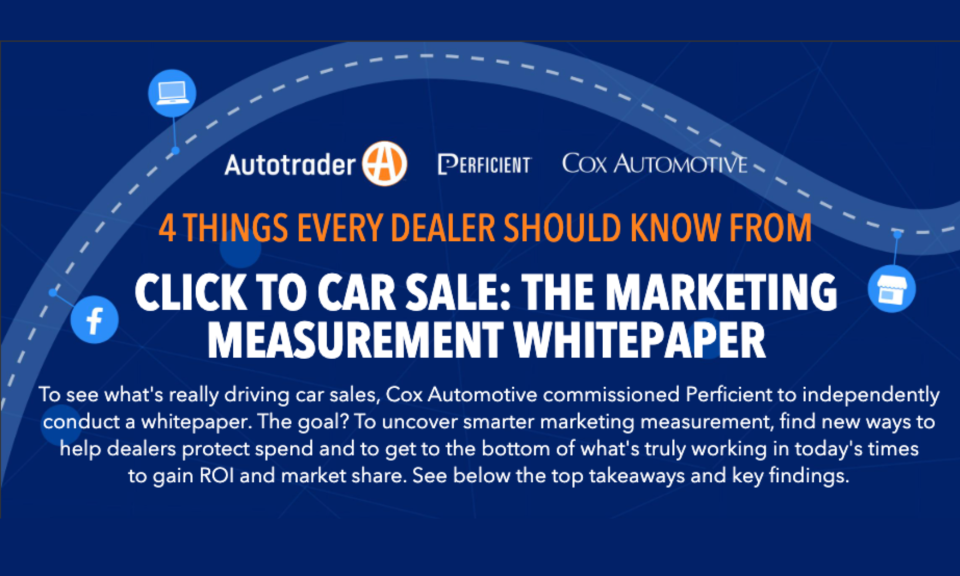 Autotrader

PERFICIENT

COX AUTOMOTIVE

4 THINGS EVERY DEALER SHOULD KNOW FROM

CLICK TO CAR SALE: THE MARKETING MEASUREMENT WHITEPAPER

To see what's really driving car sales, Cox Automotive commissioned Perficient to independently conduct a whitepaper. The goal? To uncover smarter marketing measurement, find new ways to help dealers protect spend and to get to the bottom of what's truly working in today's times to gain ROI and market share. See below the top takeaways and key findings.